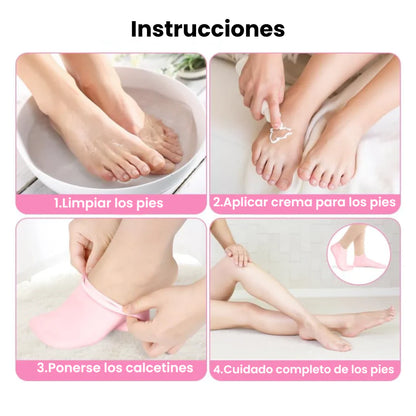 Instrucciones

1.Limpiar los pies

2.Aplicar crema para los pies

3.Ponerse los calcetines

4.Cuidado completo de los pies