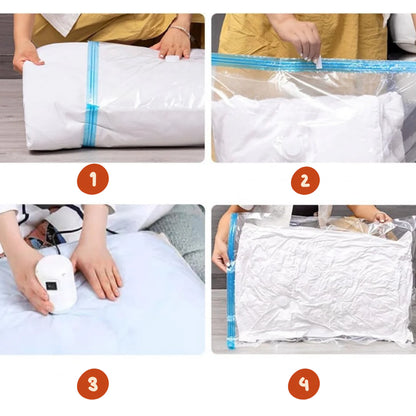 1

2

3

4