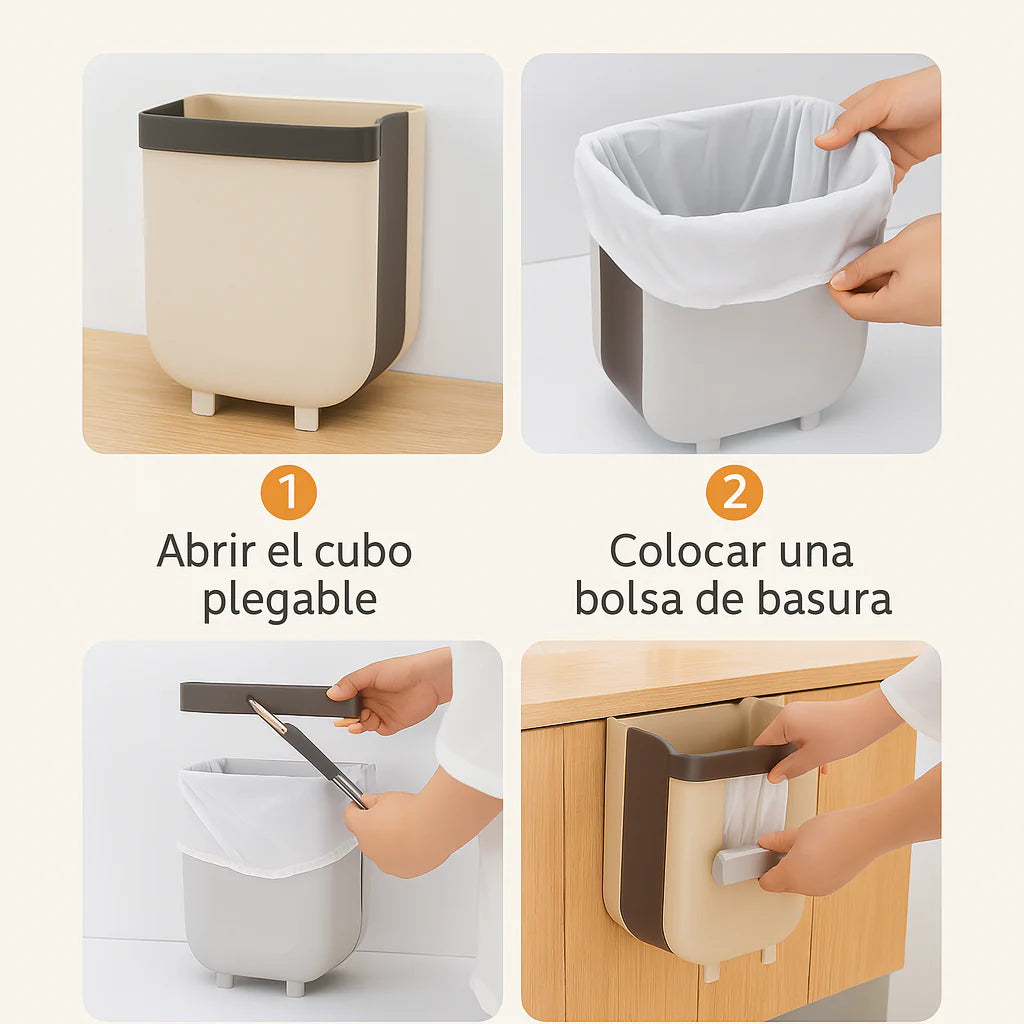 1

Abrir el cubo plegable

2

Colocar una bolsa de basura